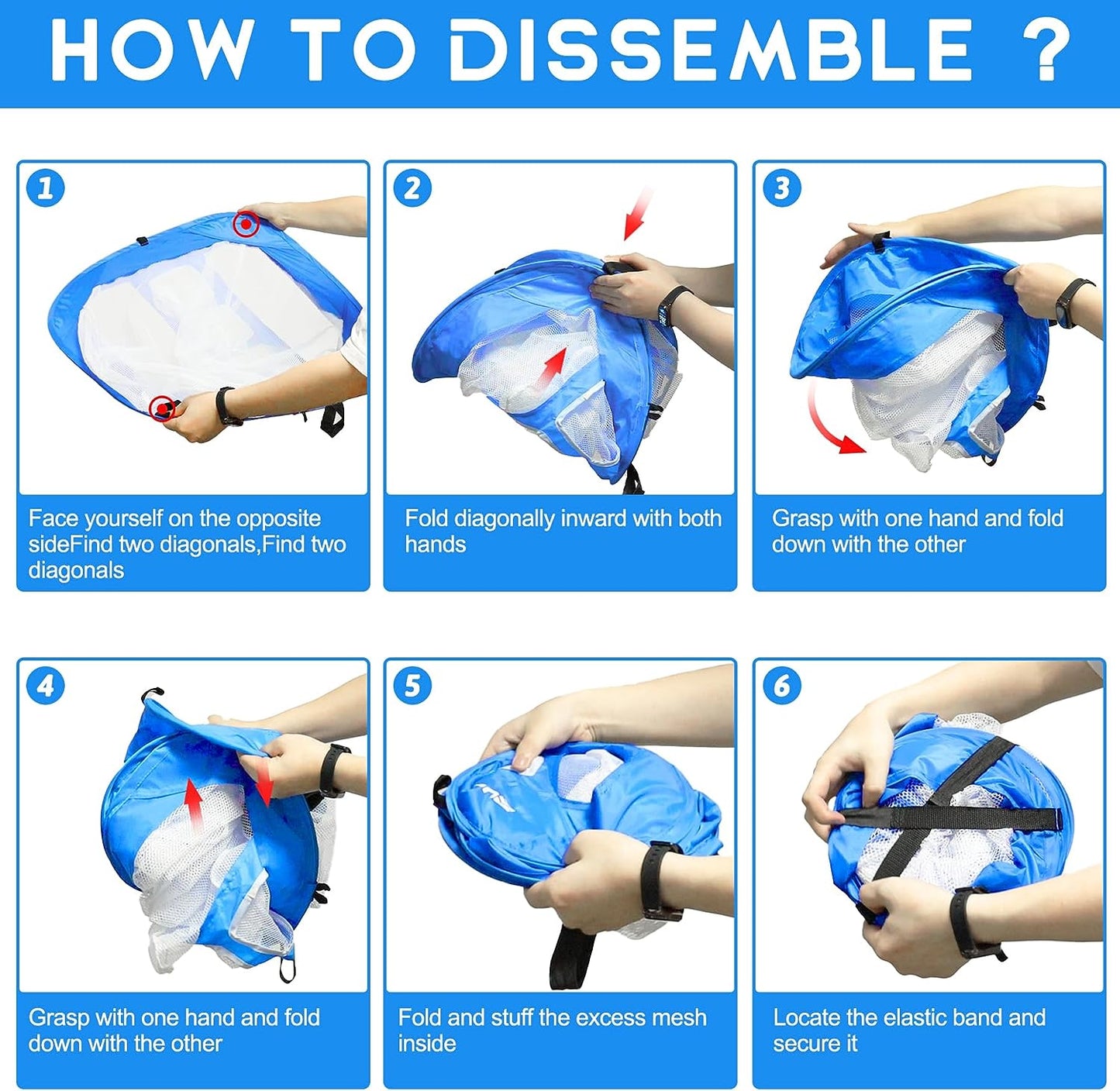 HOW TO DISSEMBLE ?

1

Face yourself on the opposite sideFind two diagonals,Find two diagonals

2

Fold diagonally inward with both hands

3

Grasp with one hand and fold down with the other

4

Grasp with one hand and fold down with the other

5

Fold and stuff the excess mesh inside

6

Locate the elastic band and secure it